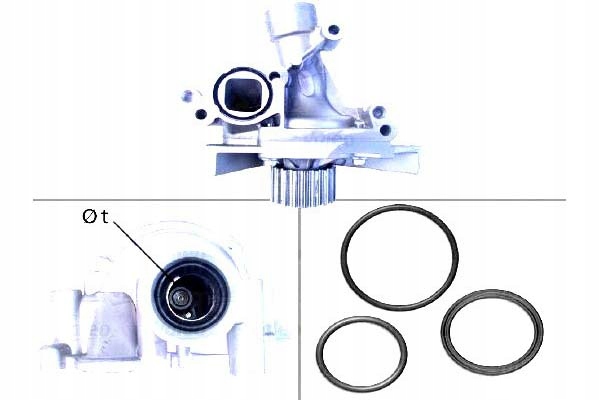 Øt