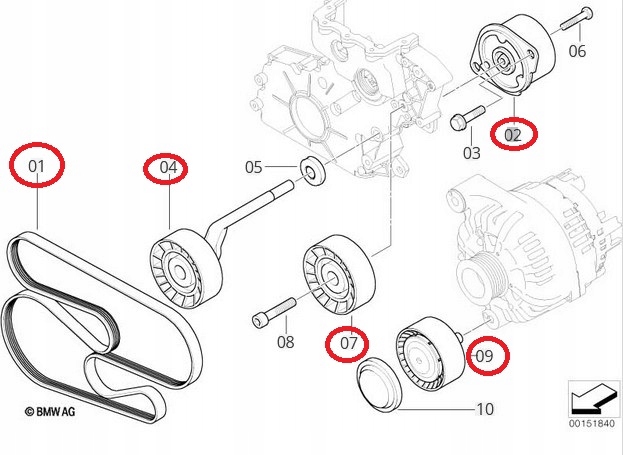 06
02
03
01
04
05
08
07
09
10
© BMW AG
00151840