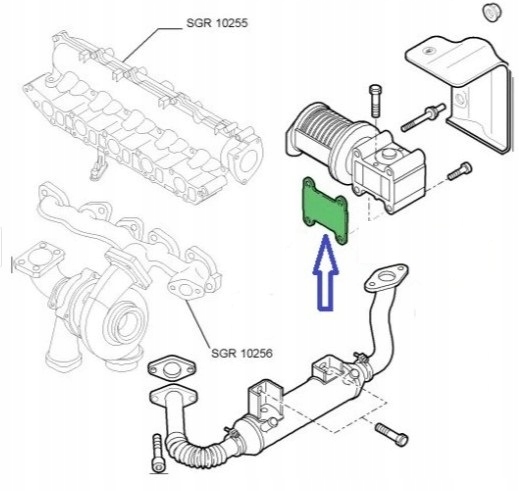 SGR 10255

SGR 10256