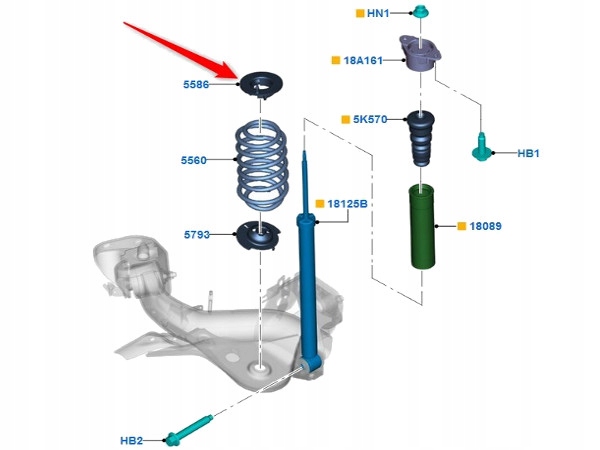 HN1
18A161
5586
5K570
HB1
5560
18125B
18089
5793
HB2