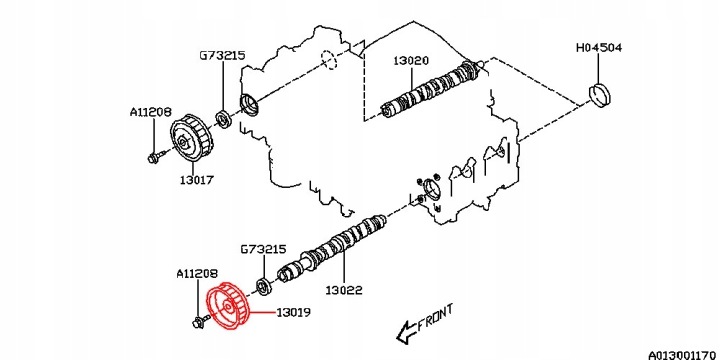 G73215
13020
H04504
A11208
13017
G73215
A11208
13022
13019
FRONT
A013001170