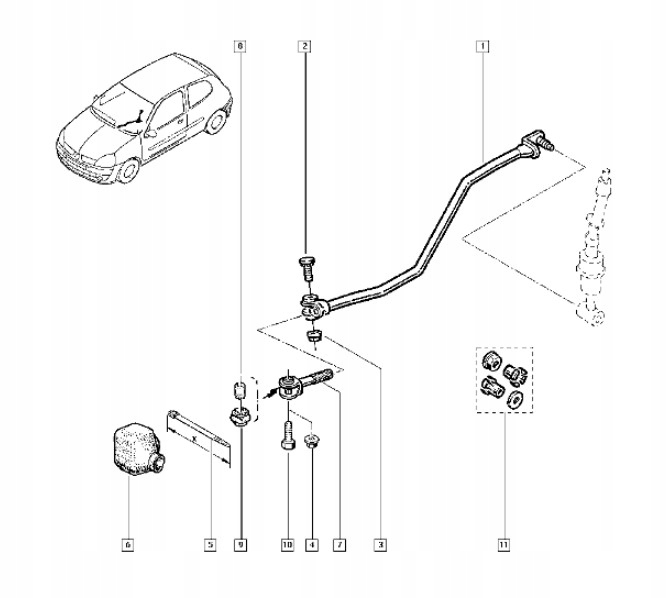 8
2
1
X
6
5
9
10
4
7
3
11