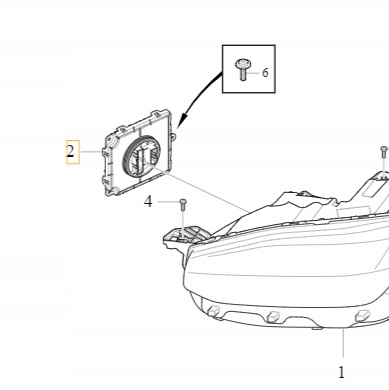 6
2
4
1