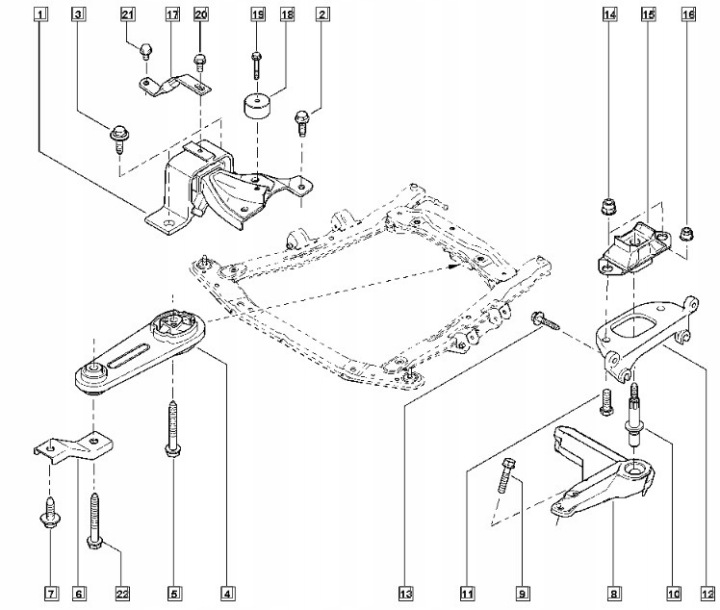 1
3
21
17
20
19
18
2
14
15
16
7
6
22
5
4
13
11
9
8
10
12