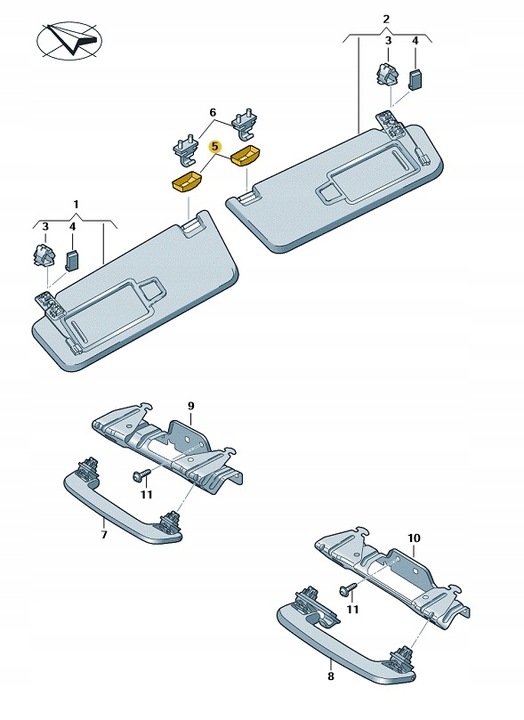 2
3
4
6
5
1
3
4
9
11
7
10
11
8