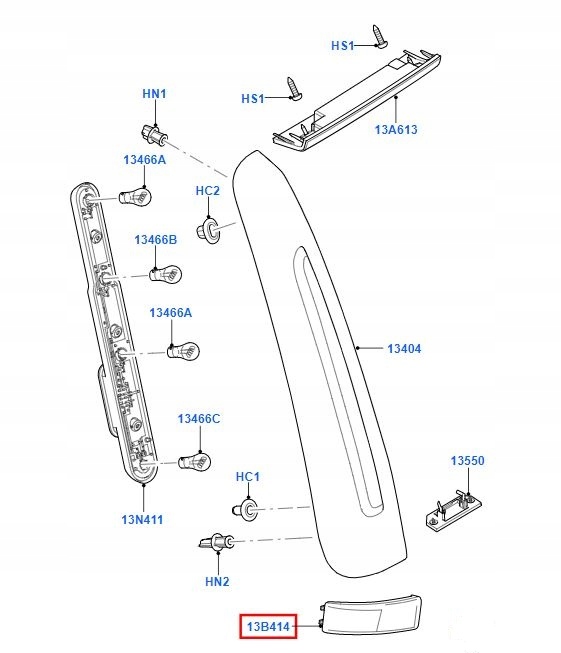 HS1
HS1
13A613
HN1
13466A
HC2
13466B
13466A
13404
13466C
13550
HC1
13N411
HN2
13B414