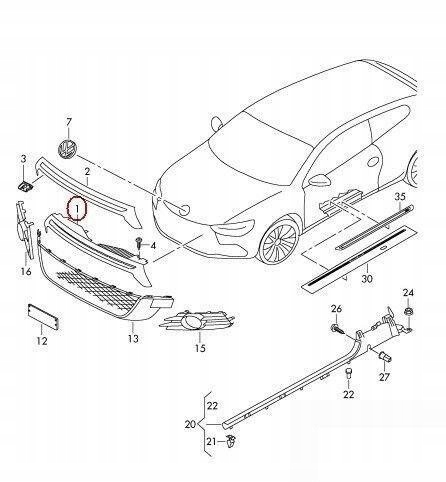 7
3
2
1
4
16
35
30
12
13
15
24
26
27
22
22
20
21