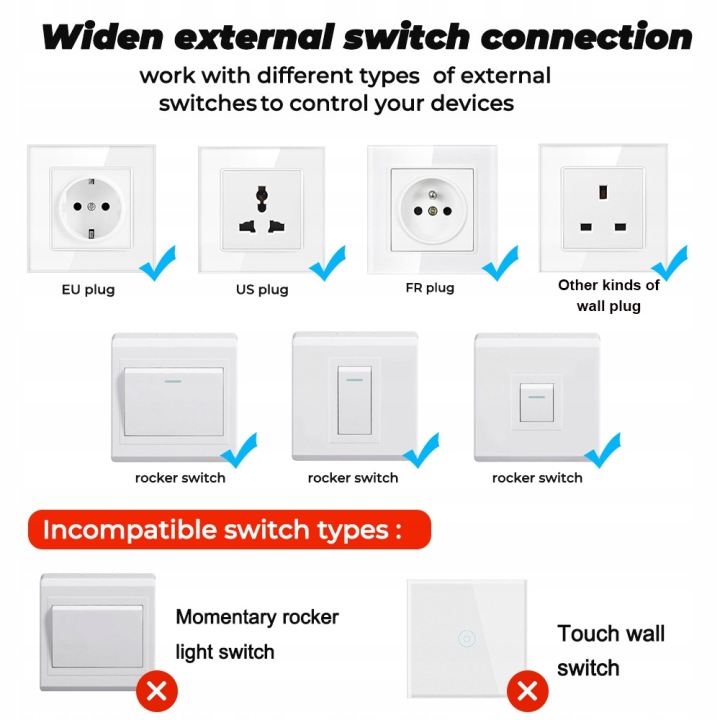 Widen external switch connection

work with different types of external switches to control your devices

EU plug

US plug

FR plug

Other kinds of wall plug

rocker switch

rocker switch

rocker switch

Incompatible switch types :

Momentary rocker light switch

Touch wall switch