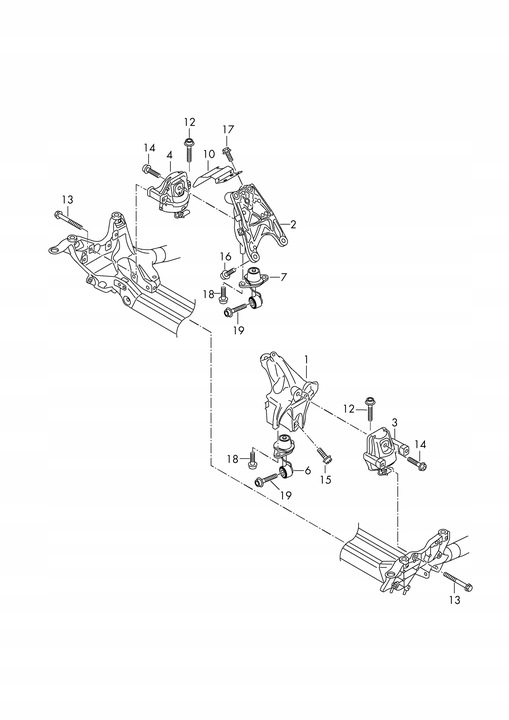 12
17
14
4
10
13
2
16
7
18
19
1
12
3
14
18
6
15
19
13