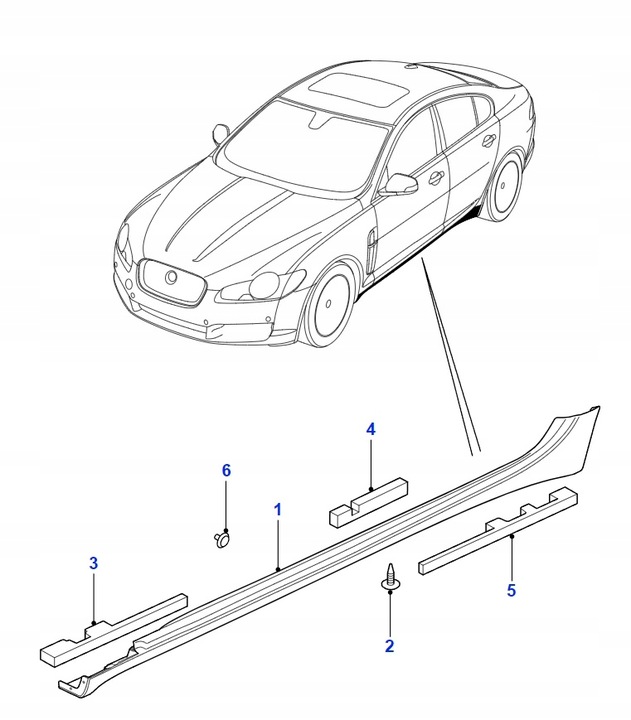 4
6
1
3
5
2