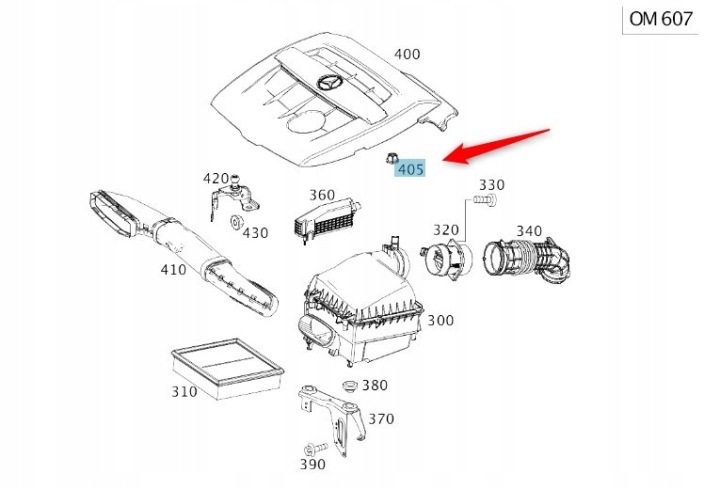 OM 607

400

405

420

430

360

330

320

340

410

300

310

380

370

390