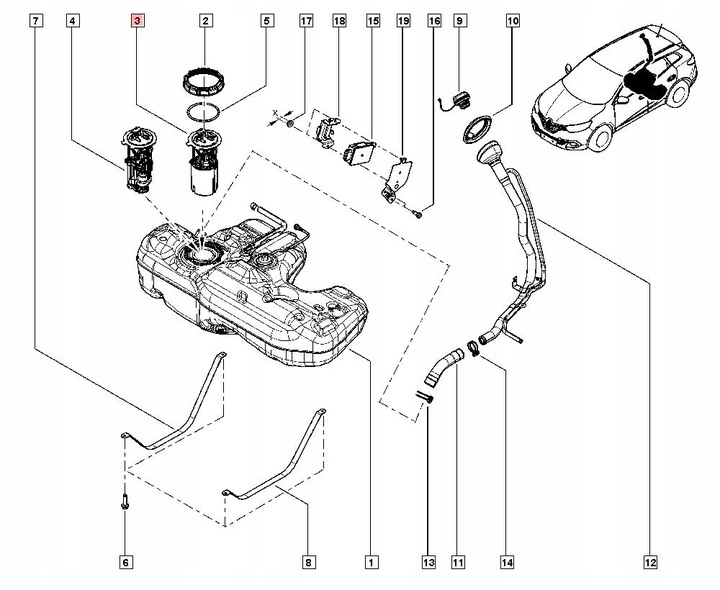 7 4 3 2 5 17 18 15 19 16 9 10

6 8 1 13 11 14 12