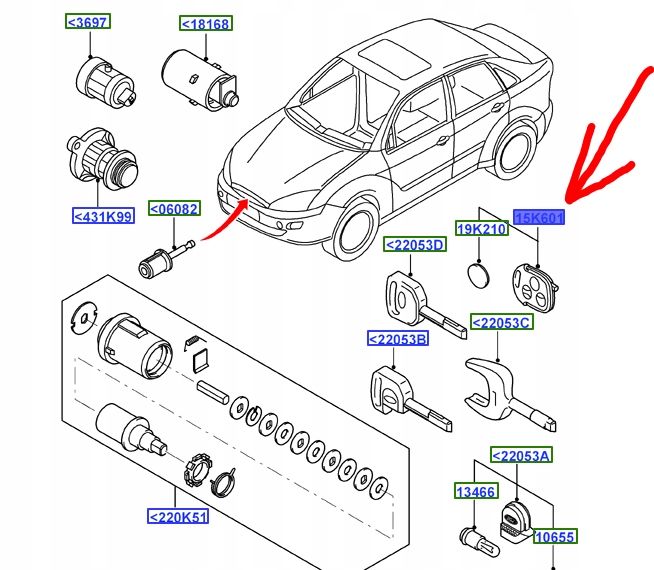 <3697
<18168
<431K99
<06082
15K601
19K210
<22053D
<22053C
<22053B
<22053A
13466
10655
<220K51