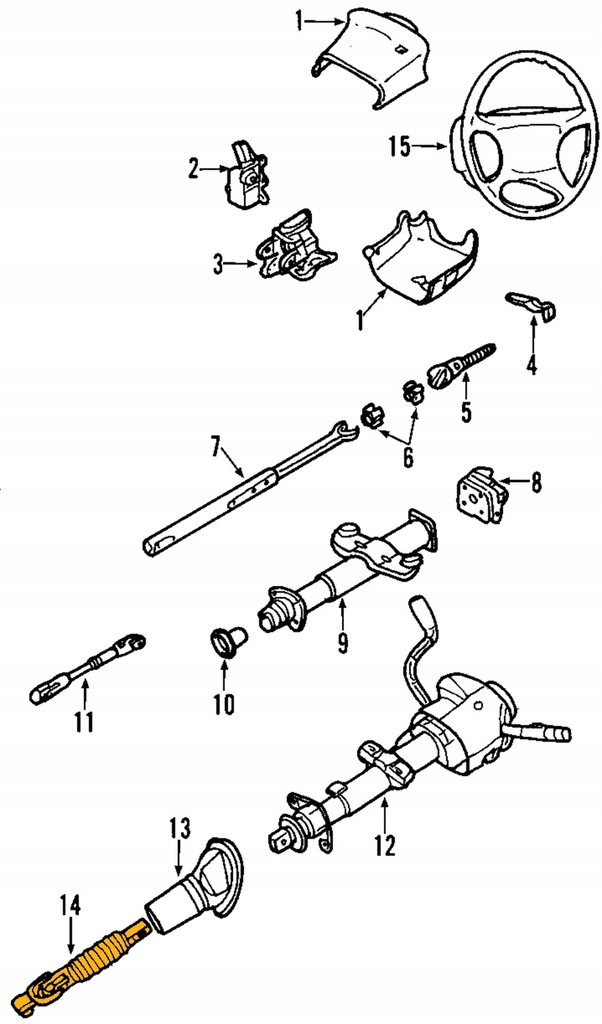 1
15
2
3
1
4
5
6
7
8
9
10
11
12
13
14