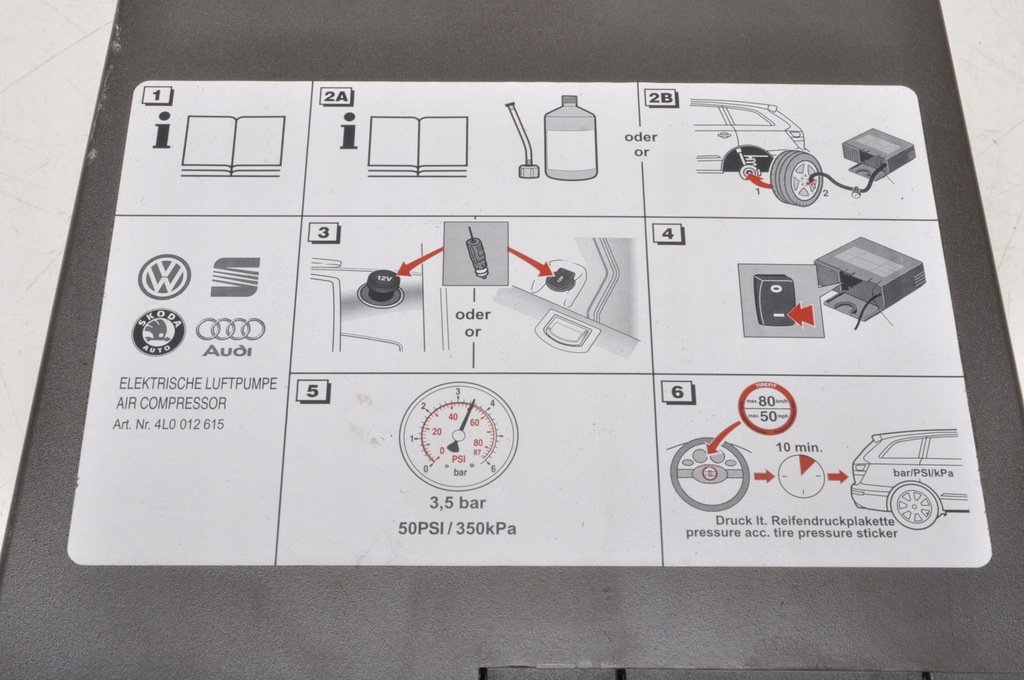 1

i

2A

i

oder
or

2B

1 2

ŠKODA AUTO

Audi

ELEKTRISCHE LUFTPUMPE
AIR COMPRESSOR
Art. Nr. 4L0 012 615

3

12V

oder
or

4

5

0 1 2 3 4 5 6
20 40 60 80 87
PSI
bar

3,5 bar
50PSI / 350kPa

6

TIREFIT
max 80 km/h
max 50 mph

10 min.

bar/PSI/kPa

Druck lt. Reifendruckplakette
pressure acc. tire pressure sticker