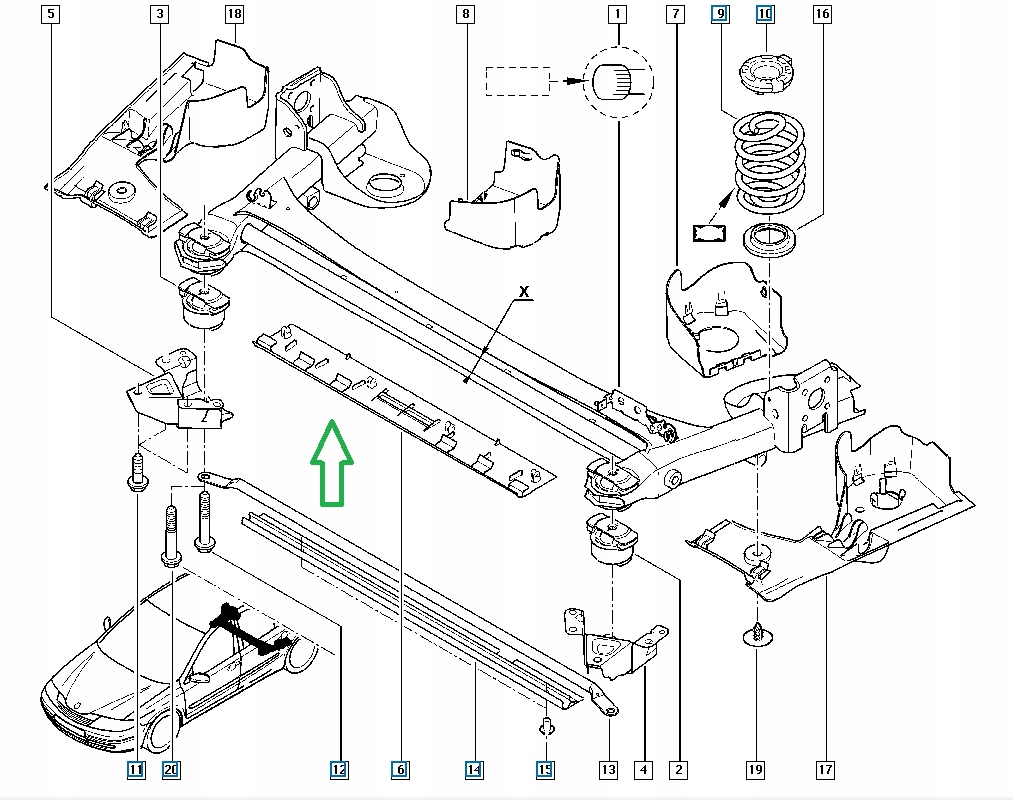 5
3
18
8
1
7
9
10
16
X
11
20
12
6
14
15
13
4
2
19
17