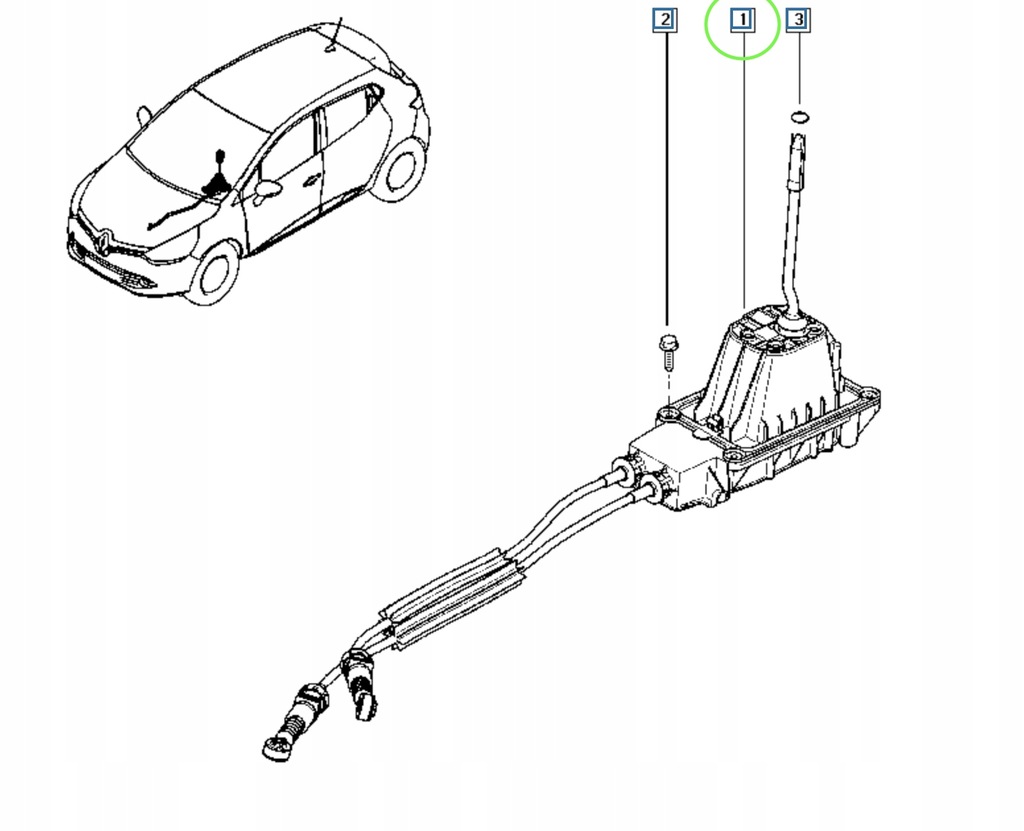 2
1
3