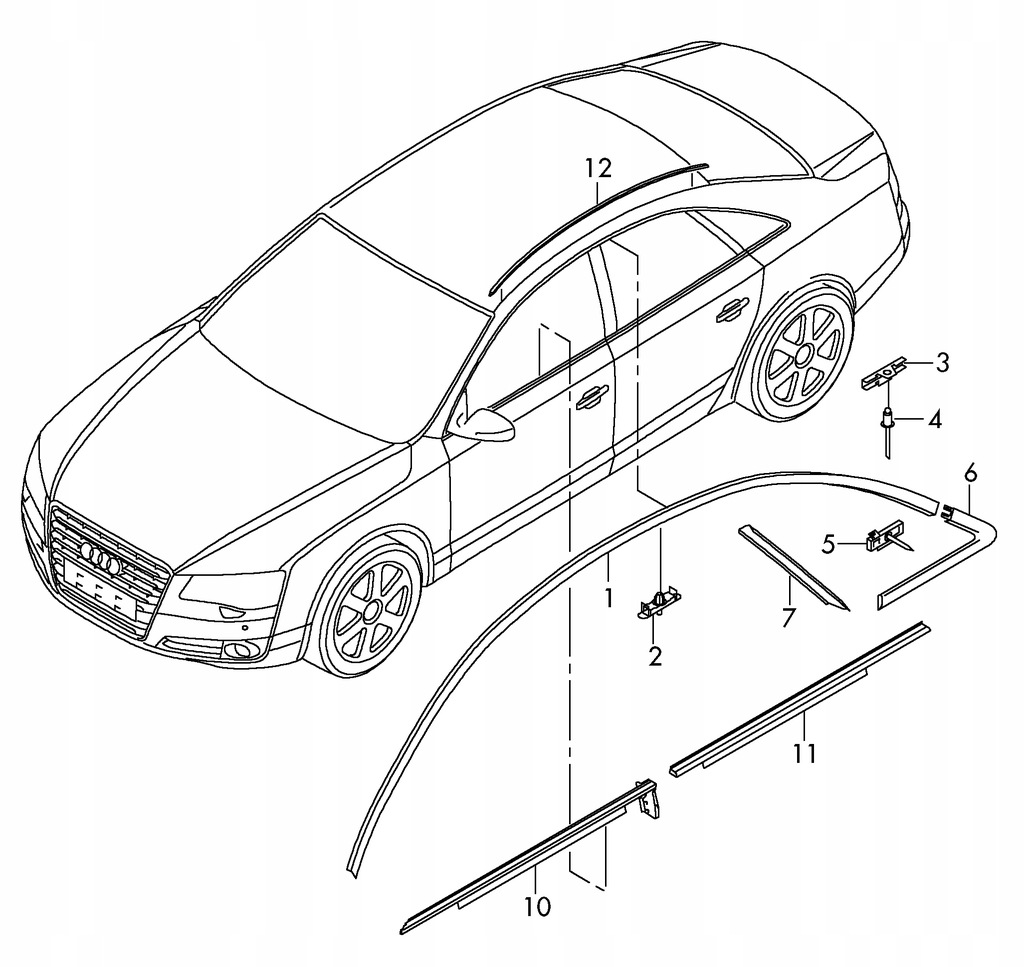 12
3
4
6
5
1
7
2
11
10