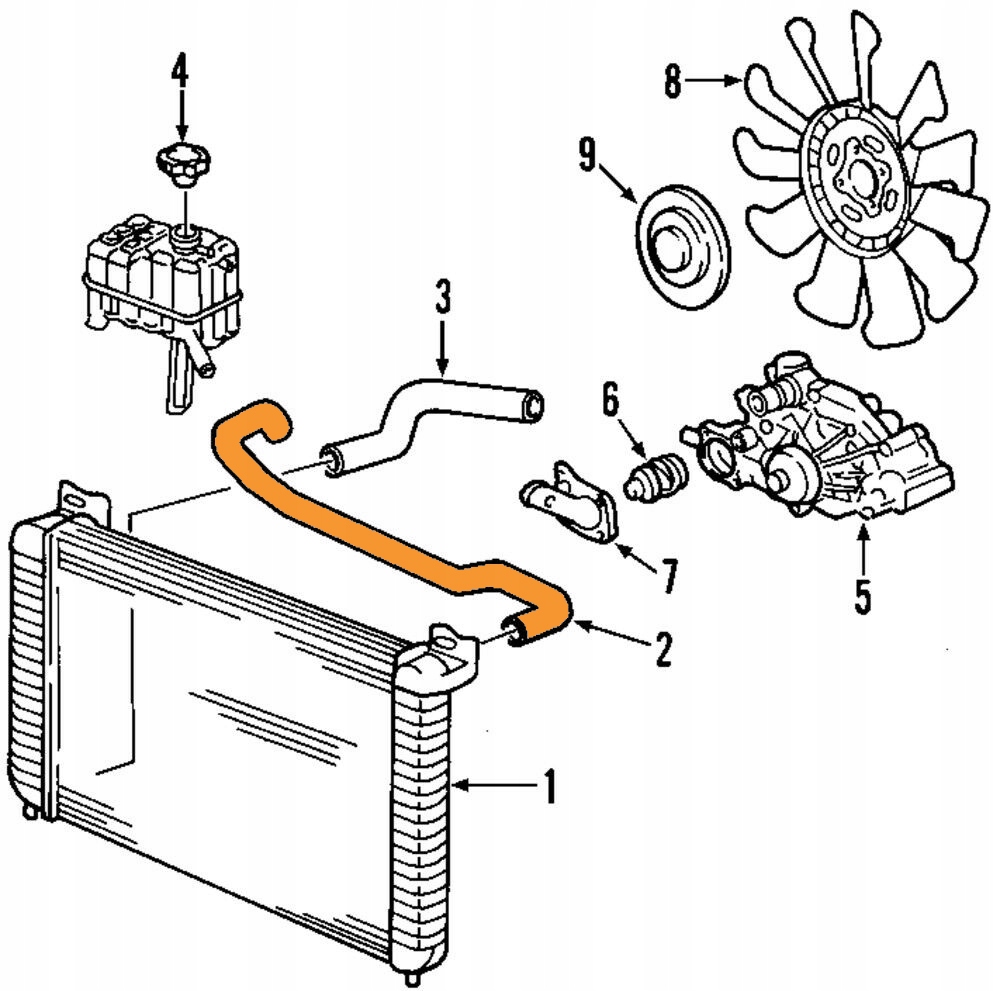 4
8
9
3
6
7
5
2
1