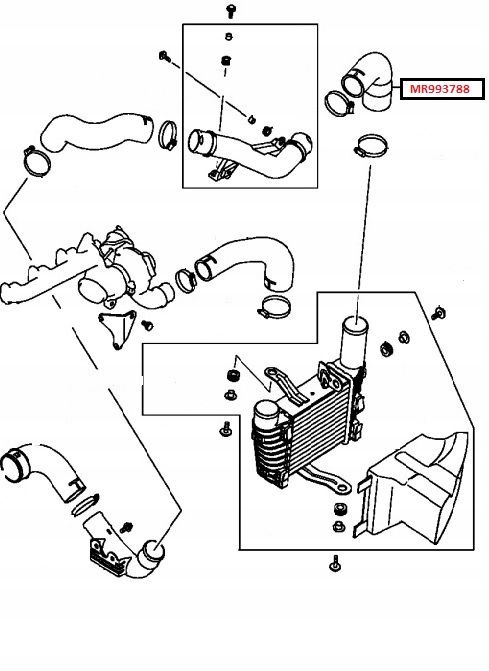 MR993788