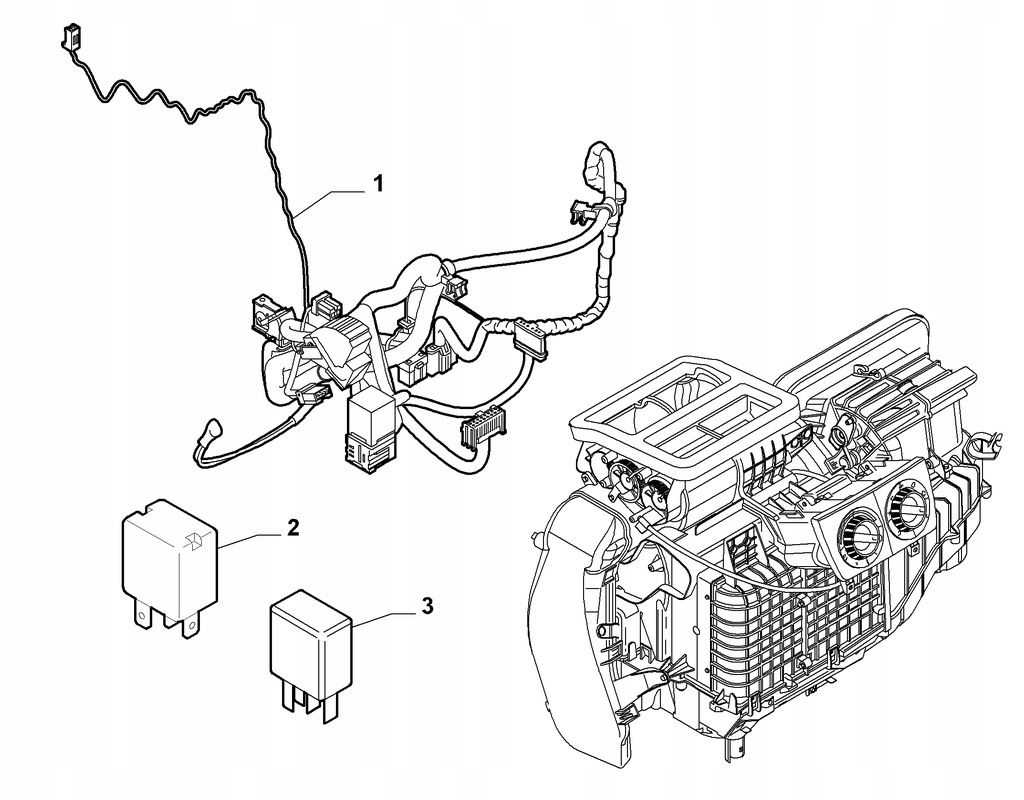 1

2

3