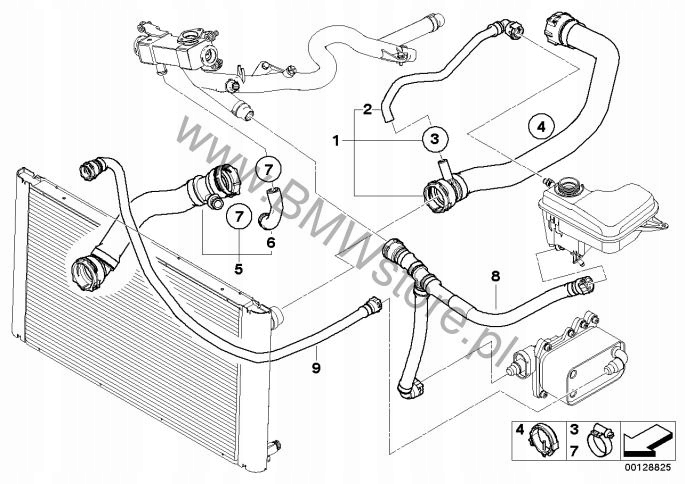 www.BMWstore.pl

2
1
3
4
7
7
6
5
8
9
4
3
7
00128825