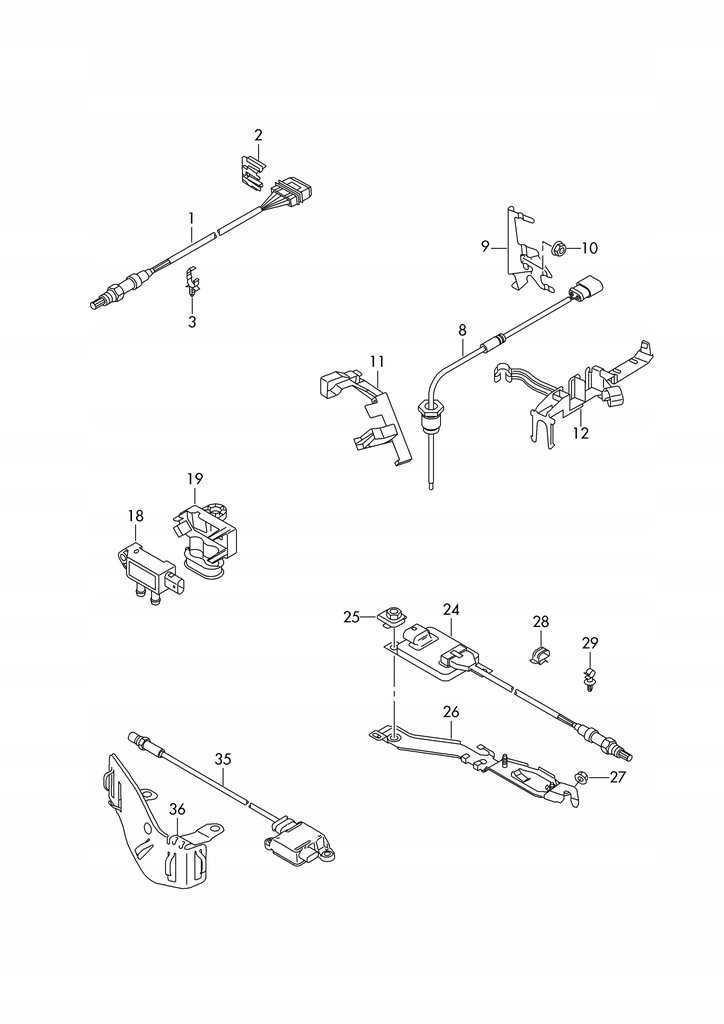 2
1
3
9
10
8
11
12
19
18
25
24
28
29
26
27
35
36