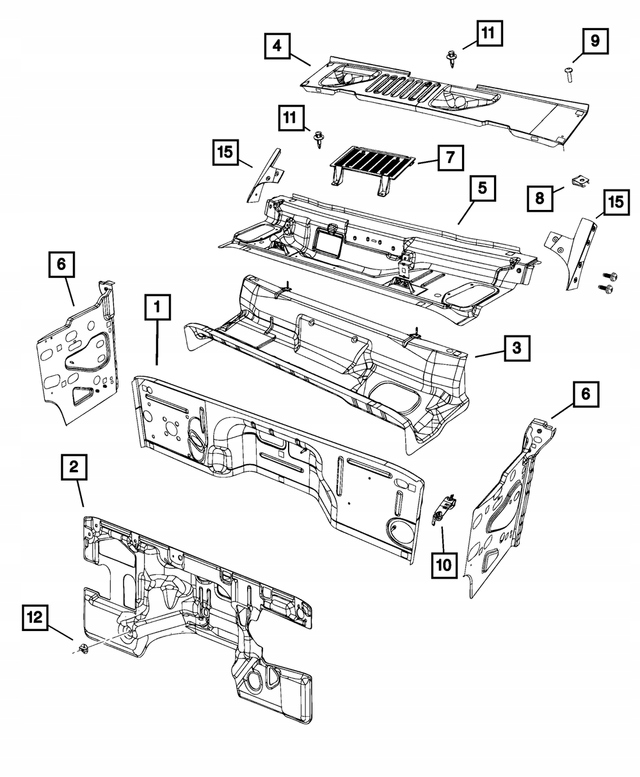 4
11
9
11
15
7
5
8
15
6
1
3
6
2
10
12