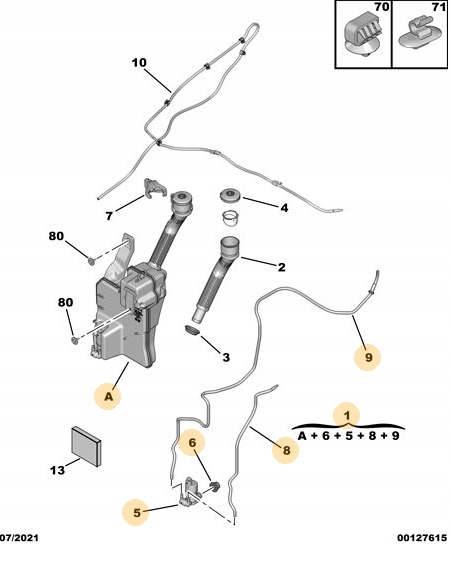 70
71
10
7
4
80
2
80
3
9
A
1
A + 6 + 5 + 8 + 9
6
8
13
5
07/2021
00127615