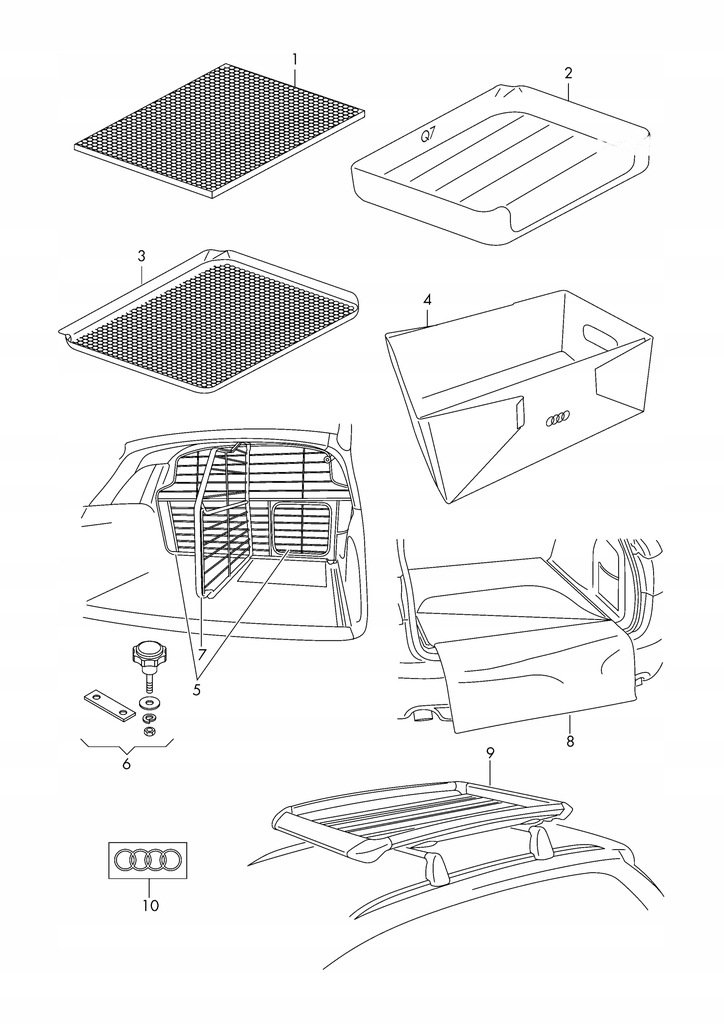 1
2
Q7
3
4
7
5
6
8
9
10