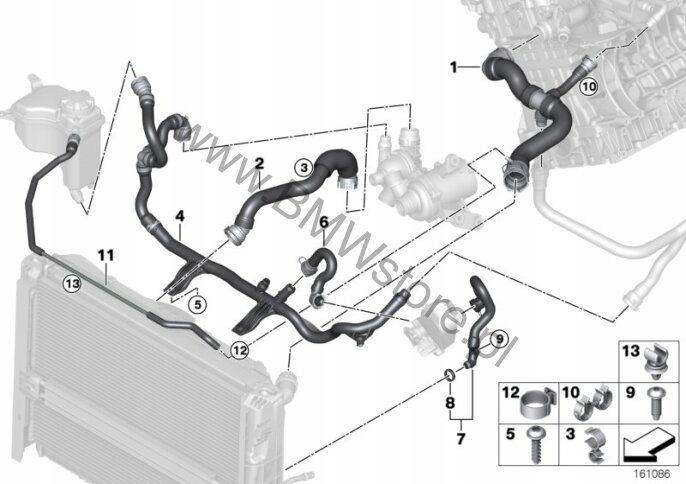 1
10
2
3
4
6
11
13
5
12
9
8
7
www.BMWstore.pl
13
12
10
9
5
3
161086