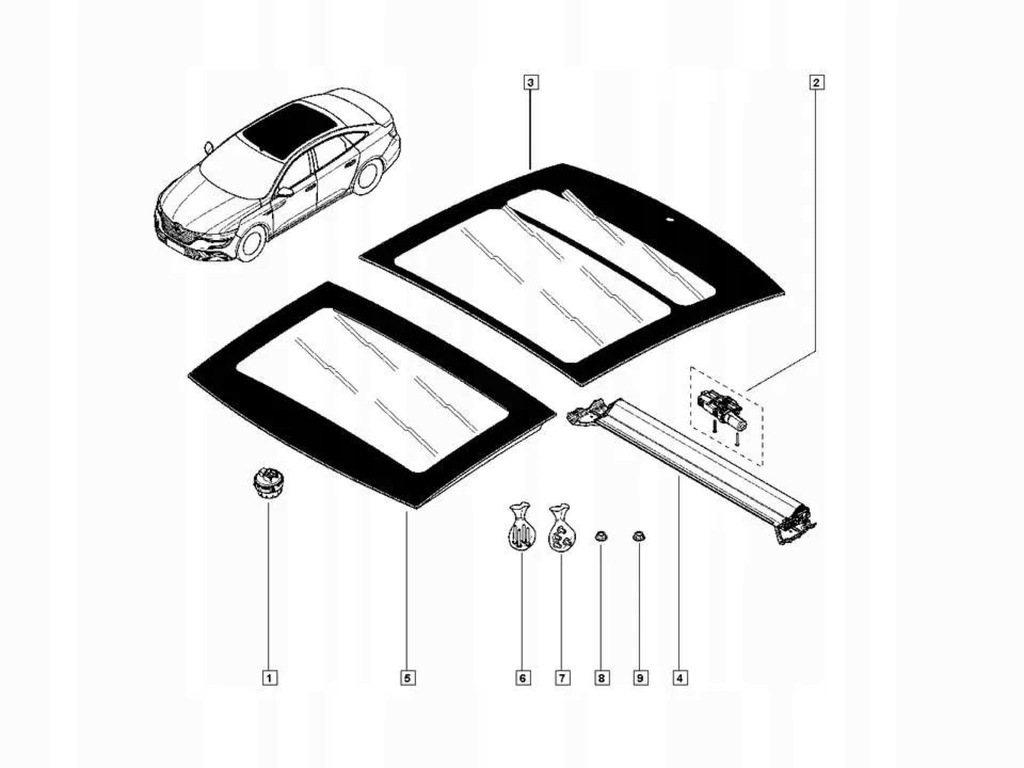 3
2
1
5
6
7
8
9
4