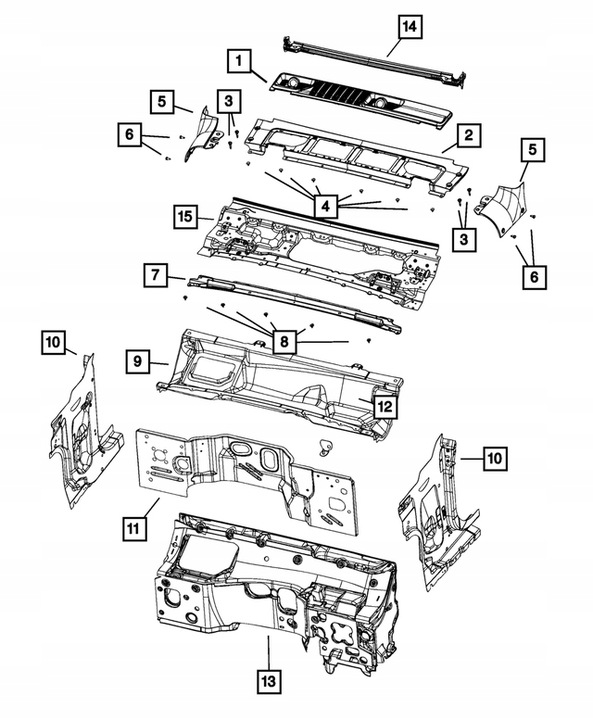 14
1
5
3
6
2
5
4
15
3
6
7
8
10
9
12
10
11
13