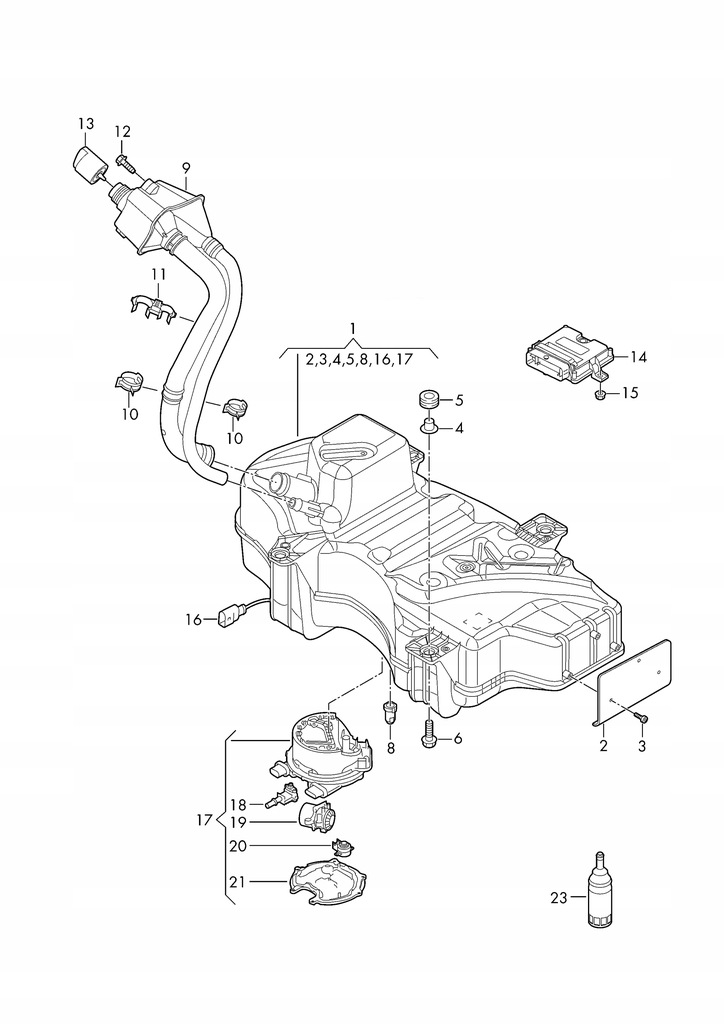 13
12
9
11
10
10
1
2,3,4,5,8,16,17
14
15
5
4
16
8
6
2
3
17
18
19
20
21
23