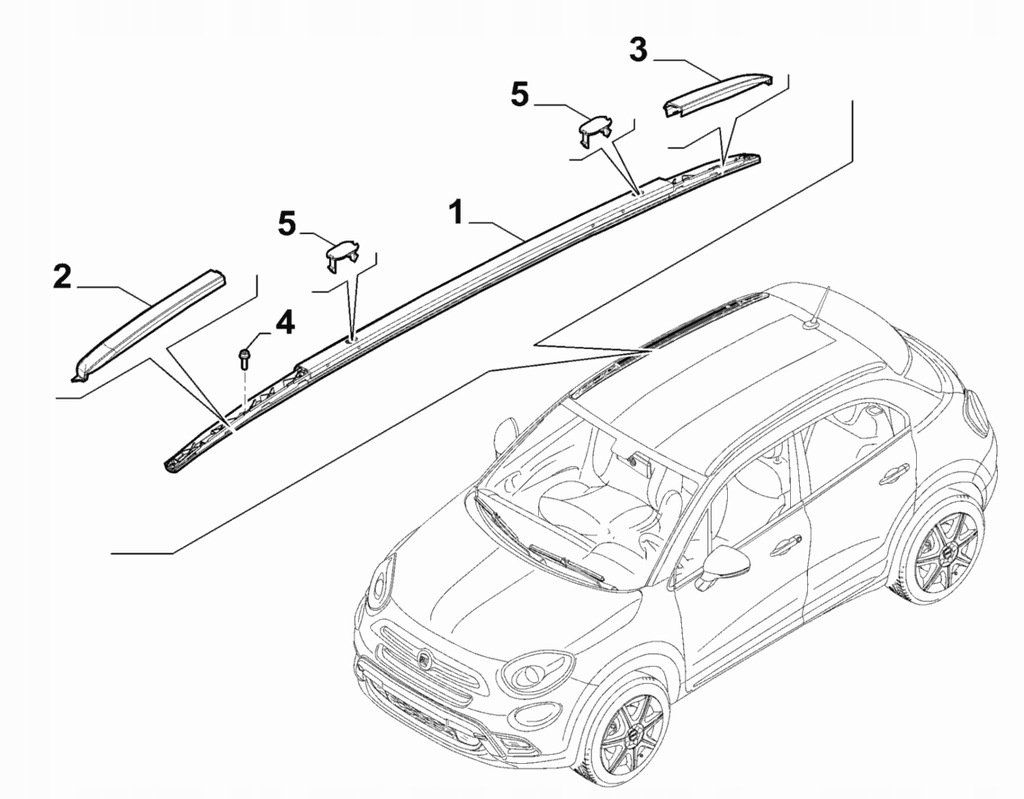 3
5
1
5
2
4