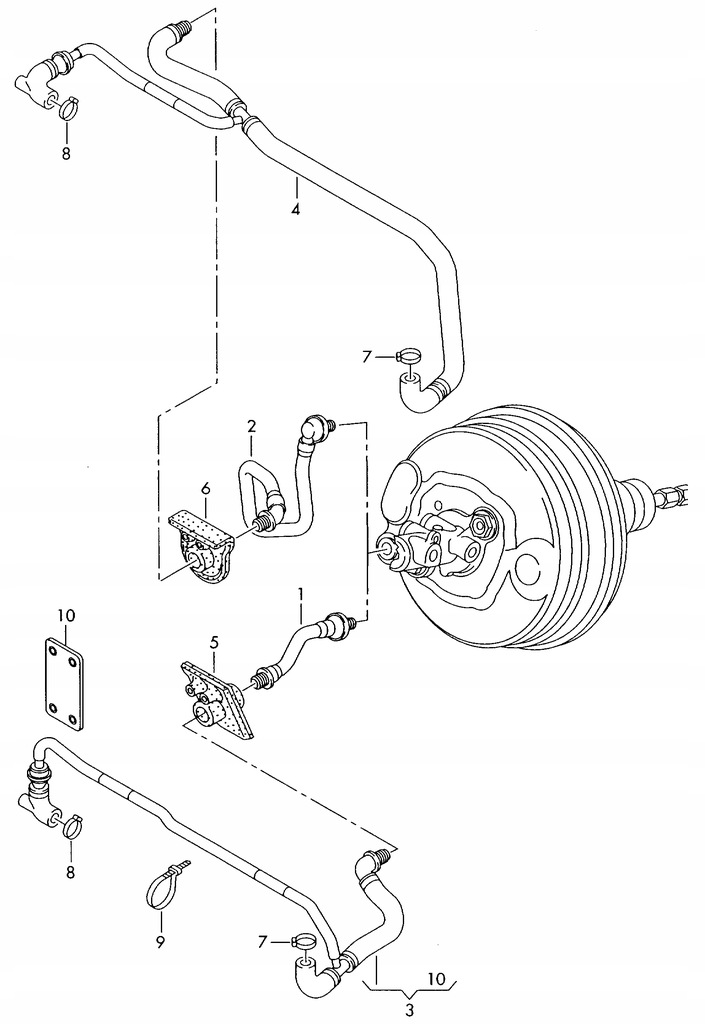 8
4
7
2
6
1
10
5
8
9
7
10
3