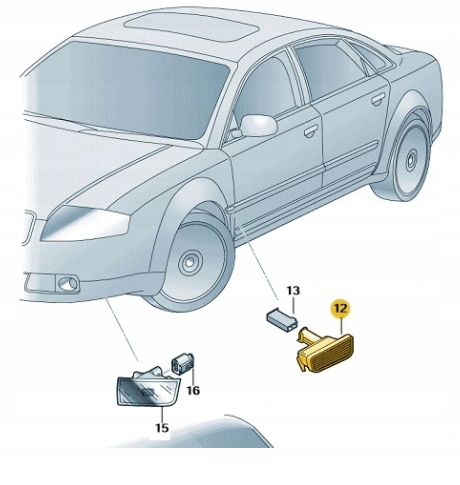 13
12
16
15