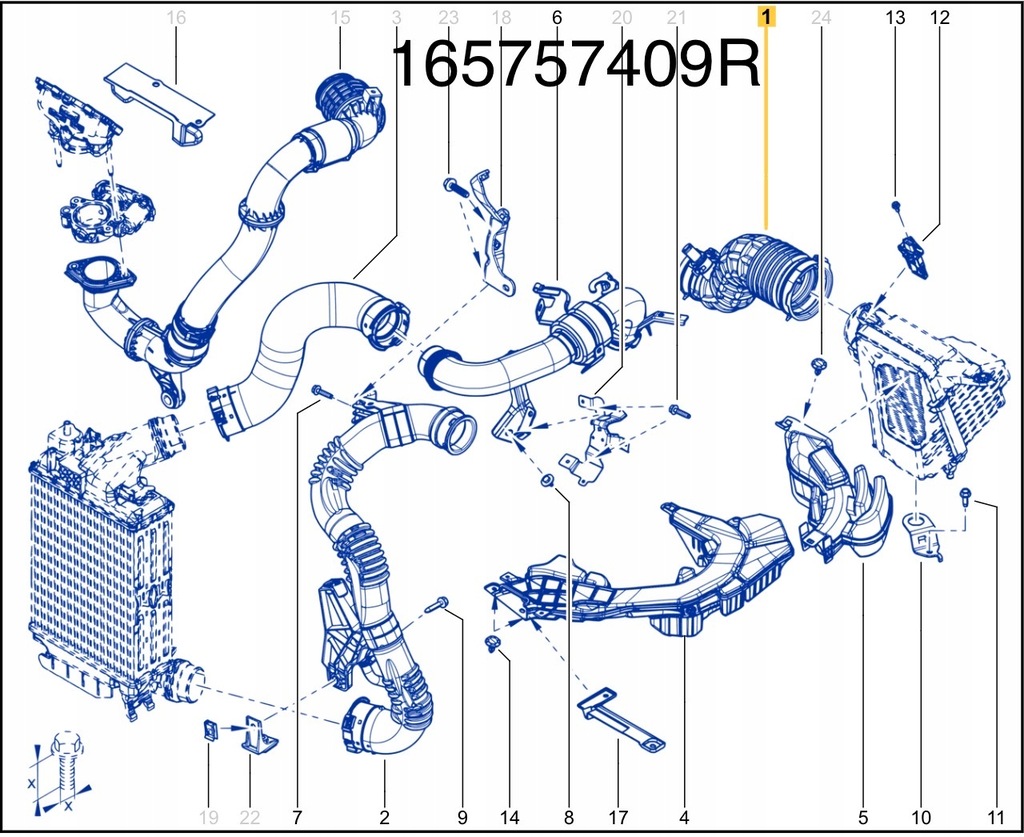 16 15 3 23 18 6 20 21 1 24 13 12

165757409R

X

X

19 22 7 2 9 14 8 17 4 5 10 11