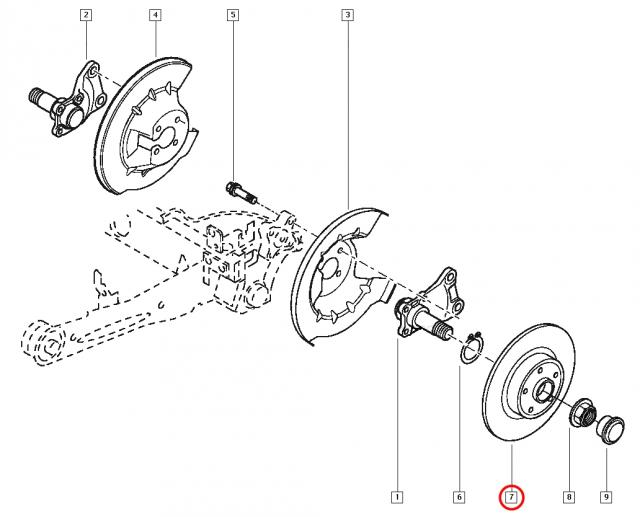 2
4
5
3
1
6
7
8
9