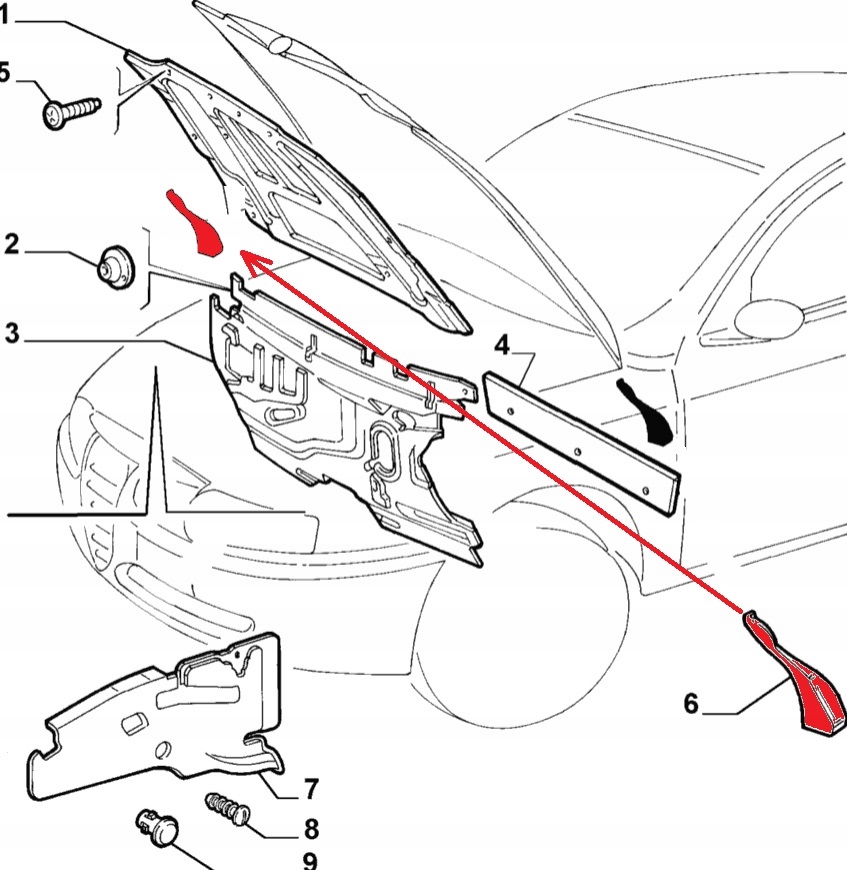 1
5
2
3
4
6
7
8
9