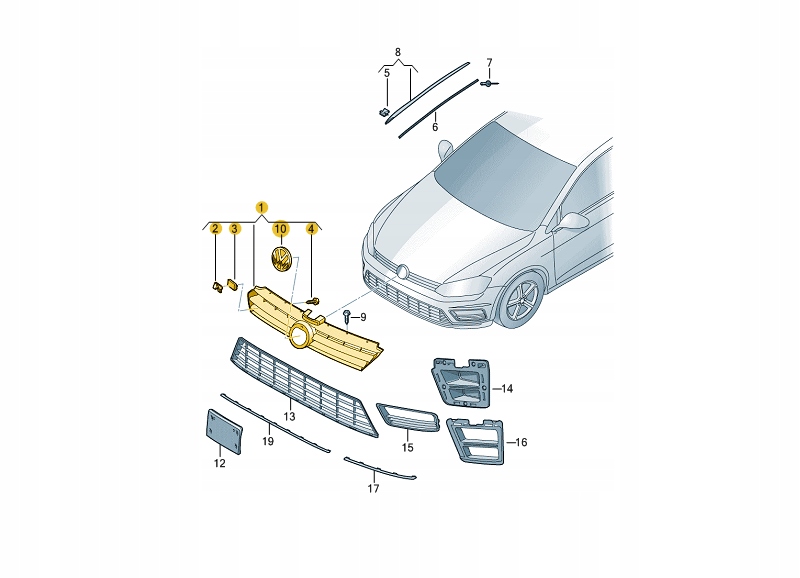 8
5
7
6
1
2
3
10
4
9
14
13
15
16
19
12
17