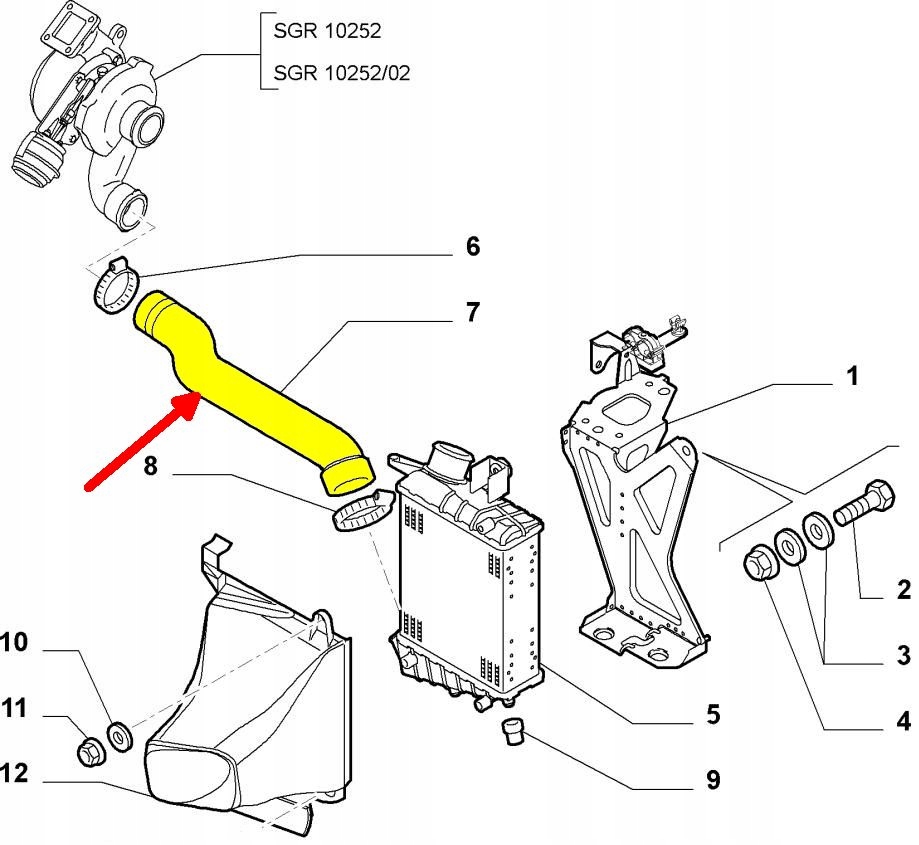 SGR 10252

SGR 10252/02

6

7

1

8

2

3

4

5

9

10

11

12