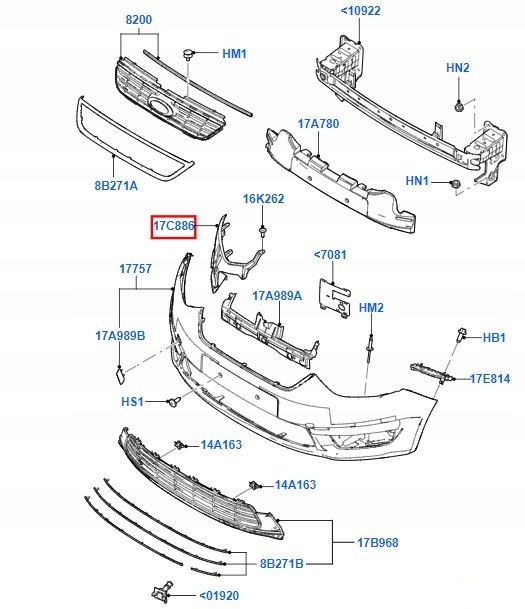 8200
HM1
<10922
HN2
17A780
8B271A
HN1
16K262
17C886
<7081
17757
17A989A
HM2
17A989B
HB1
17E814
HS1
14A163
14A163
17B968
8B271B
<01920