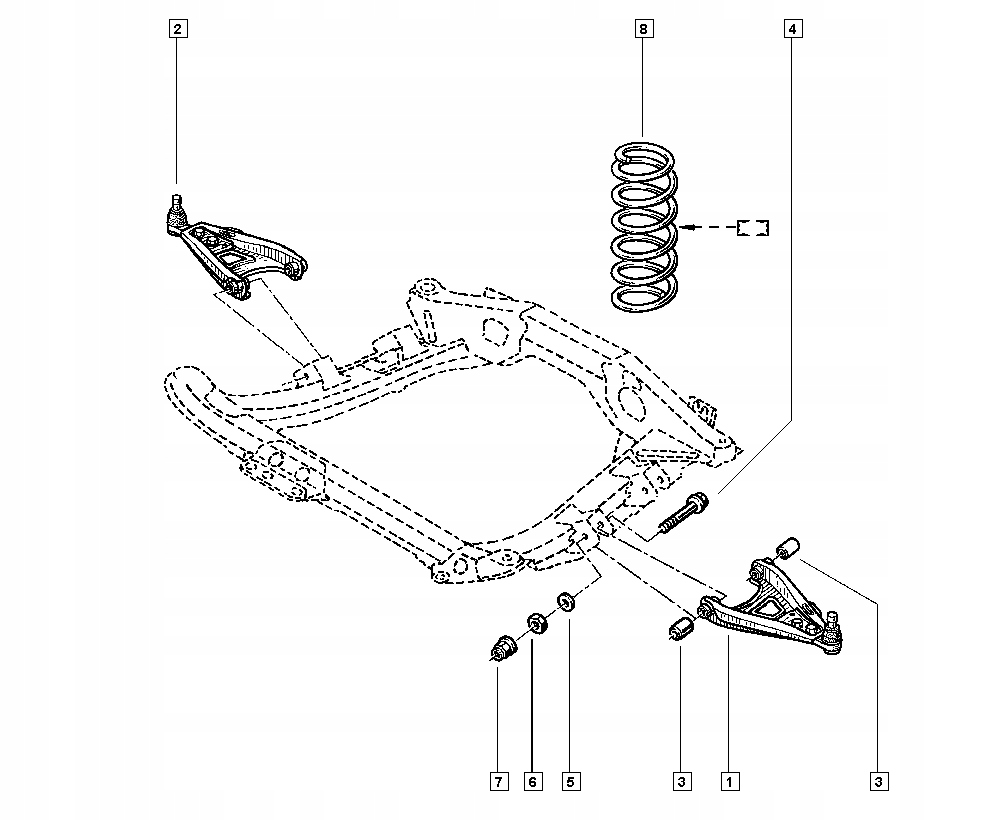 2
8
4
7
6
5
3
1
3