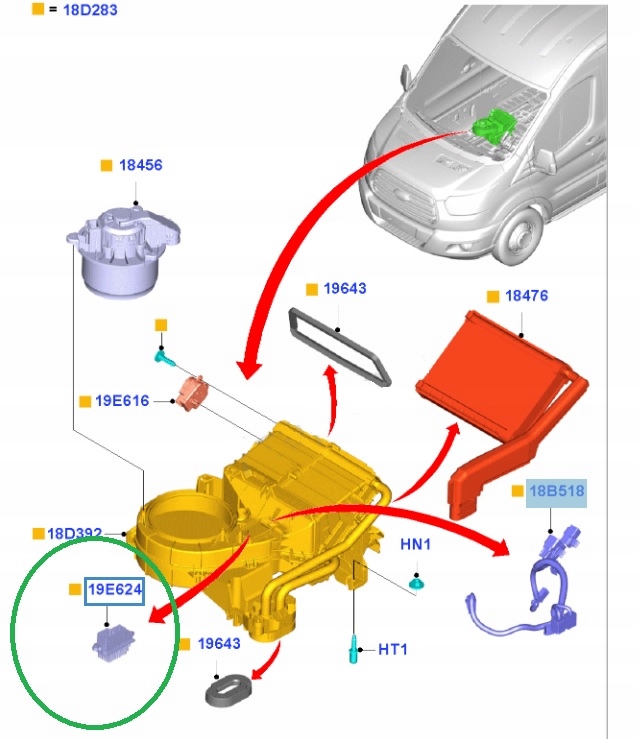 = 18D283

18456

19643

18476

19E616

18B518

18D392

HN1

19E624

19643

HT1