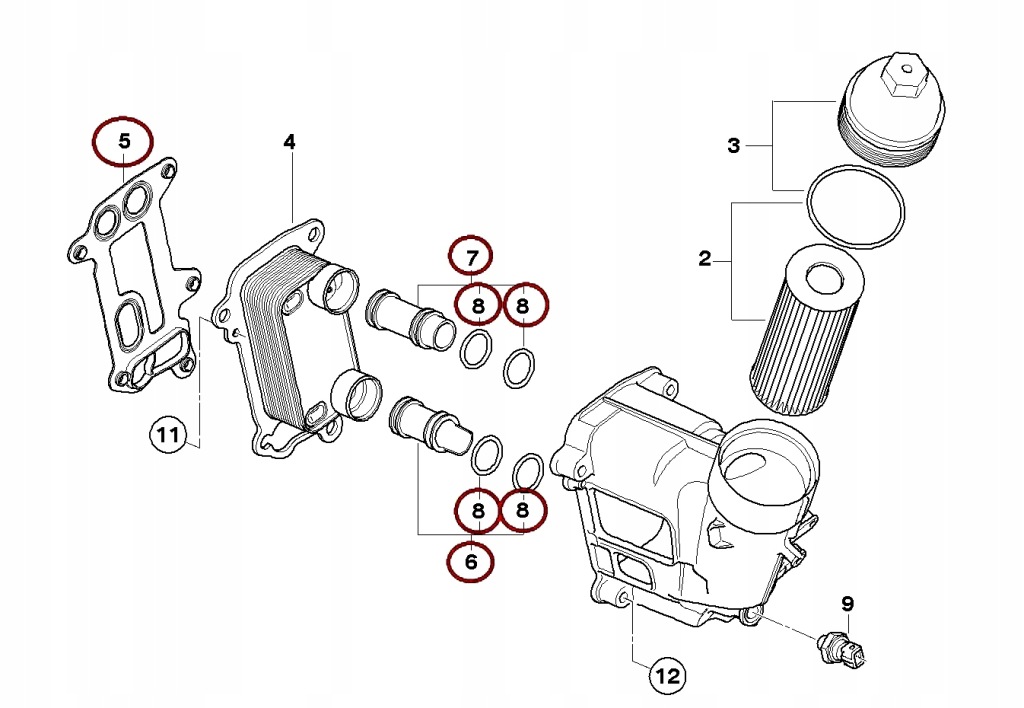 5
4
3
2
7
8
8
11
8
8
6
9
12