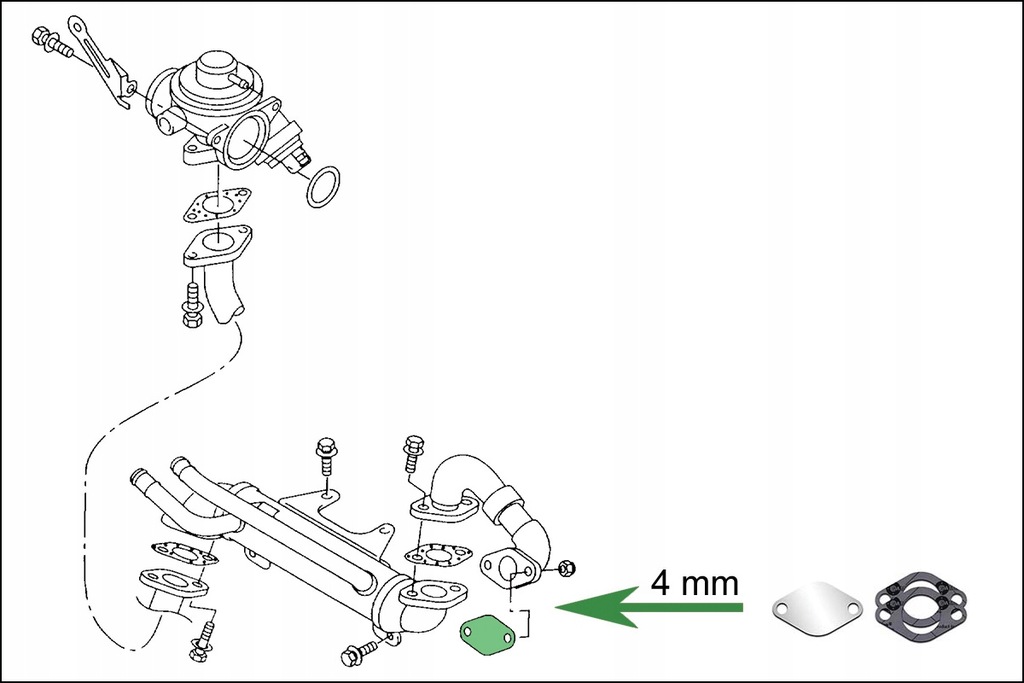 4 mm