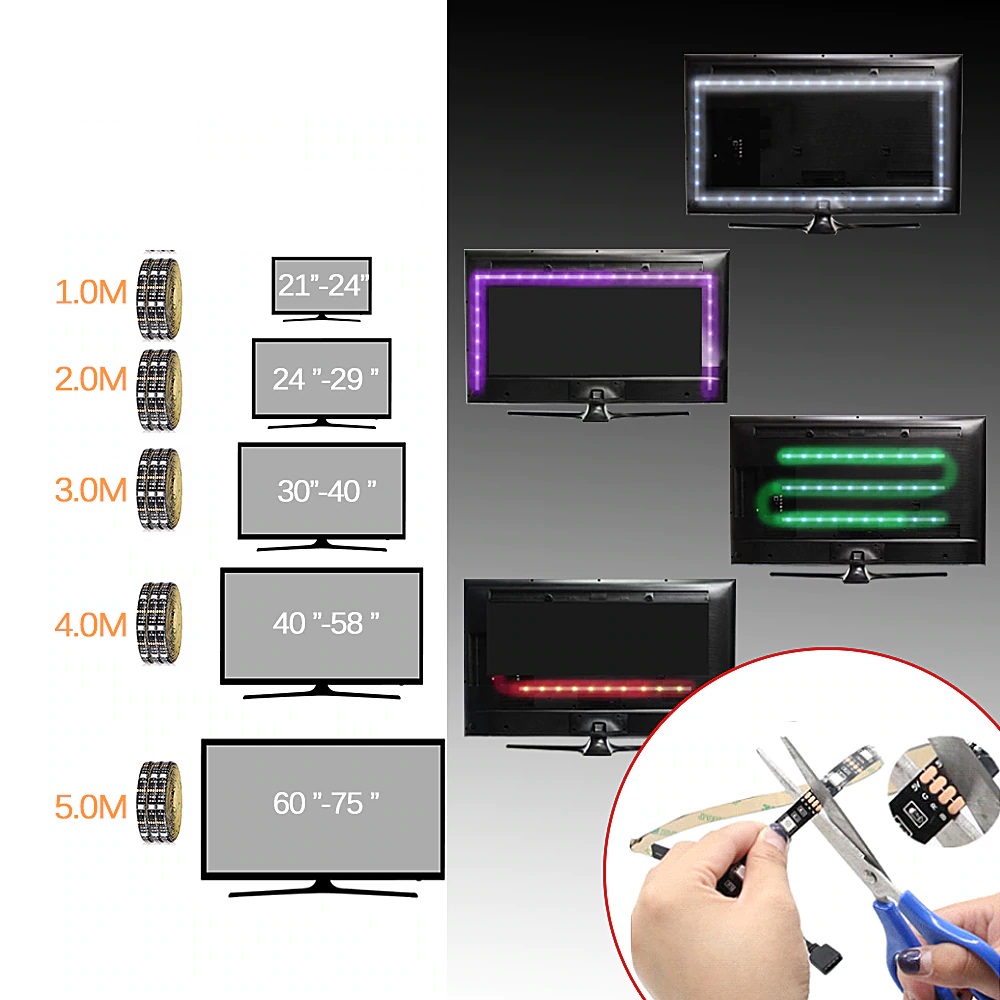 1.0M
21"-24"
2.0M
24 "-29 "
3.0M
30"-40 "
4.0M
40 "-58 "
5.0M
60 "-75 "