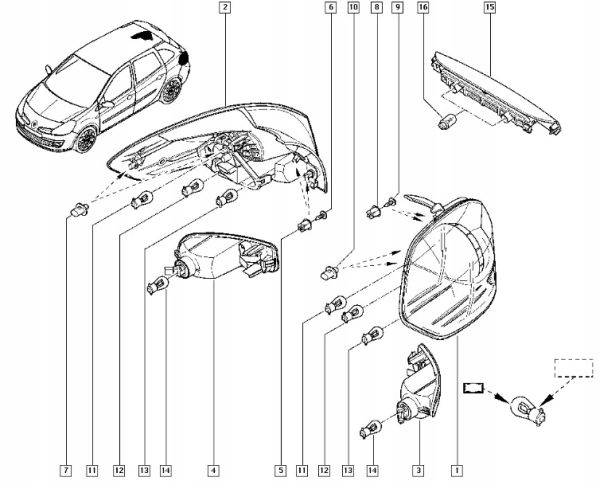 2
6
10
8
9
16
15
7
11
12
13
14
4
5
11
12
13
14
3
1