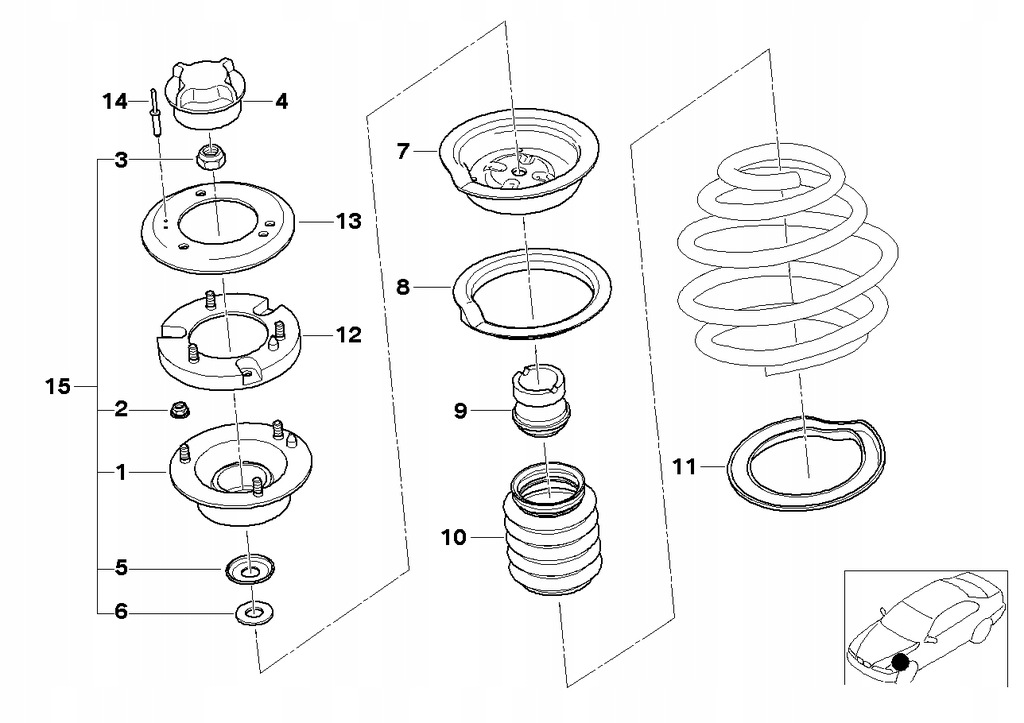 14
4
3
13
12
15
2
1
5
6
7
8
9
10
11